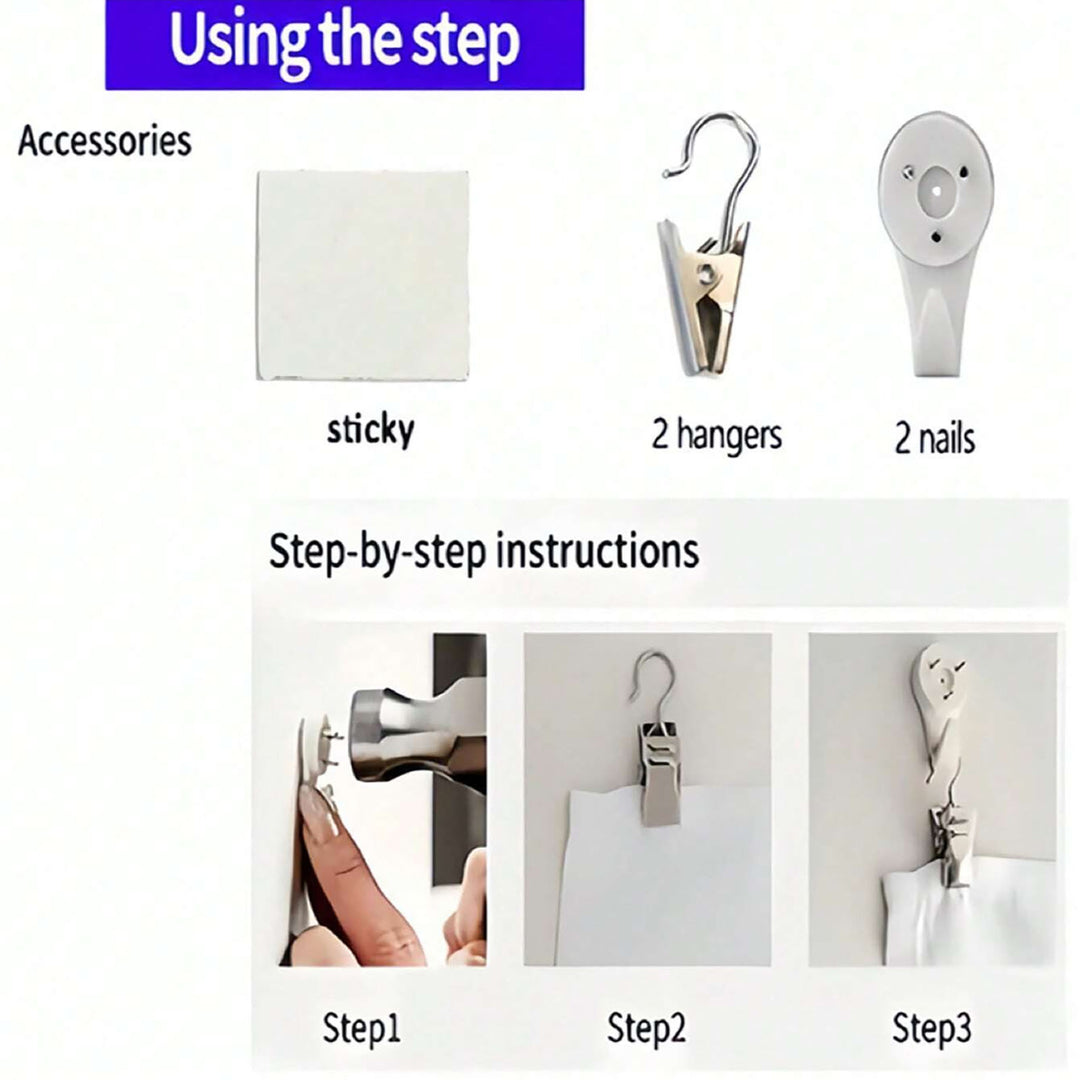 Using the step

Accessories

sticky

2 hangers

2 nails

Step-by-step instructions

Step1

Step2

Step3