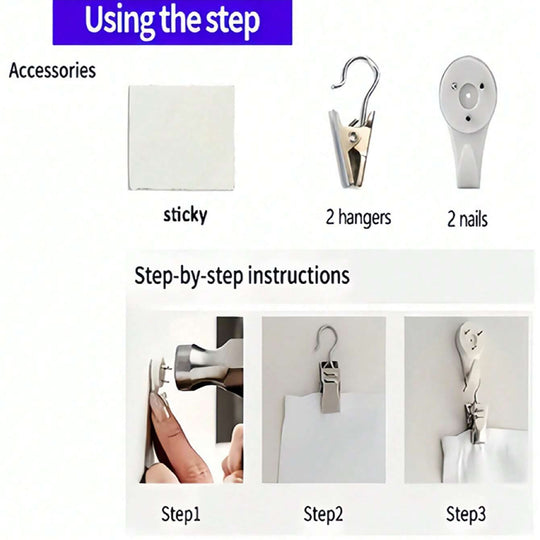 Using the step

Accessories

sticky

2 hangers

2 nails

Step-by-step instructions

Step1

Step2

Step3